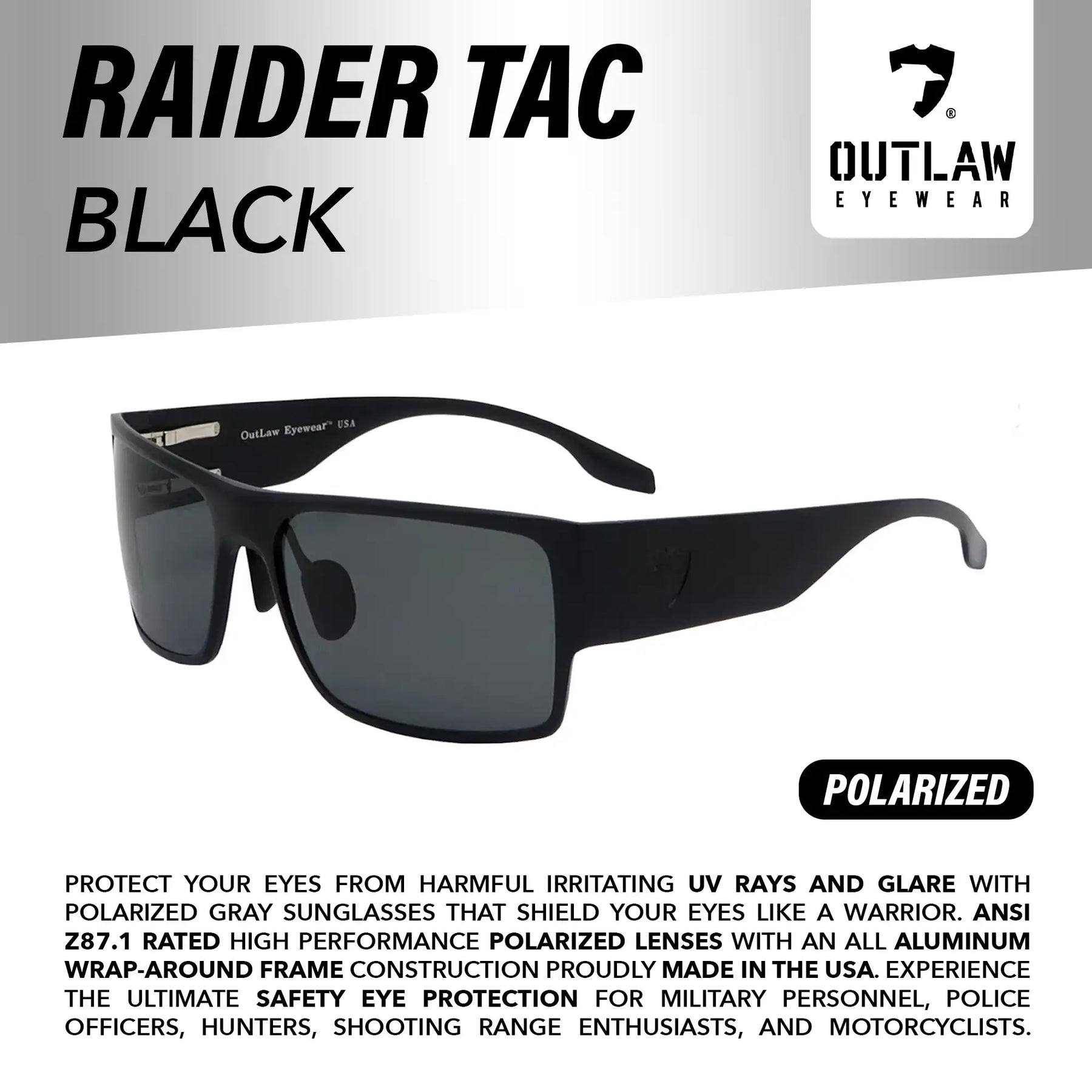 RAIDER TAC
BLACK

®
OUTLAW
EYEWEAR

OutLaw Eyewear™ USA

POLARIZED

PROTECT YOUR EYES FROM HARMFUL IRRITATING UV RAYS AND GLARE WITH POLARIZED GRAY SUNGLASSES THAT SHIELD YOUR EYES LIKE A WARRIOR. ANSI Z87.1 RATED HIGH PERFORMANCE POLARIZED LENSES WITH AN ALL ALUMINUM WRAP-AROUND FRAME CONSTRUCTION PROUDLY MADE IN THE USA. EXPERIENCE THE ULTIMATE SAFETY EYE PROTECTION FOR MILITARY PERSONNEL, POLICE OFFICERS, HUNTERS, SHOOTING RANGE ENTHUSIASTS, AND MOTORCYCLISTS.