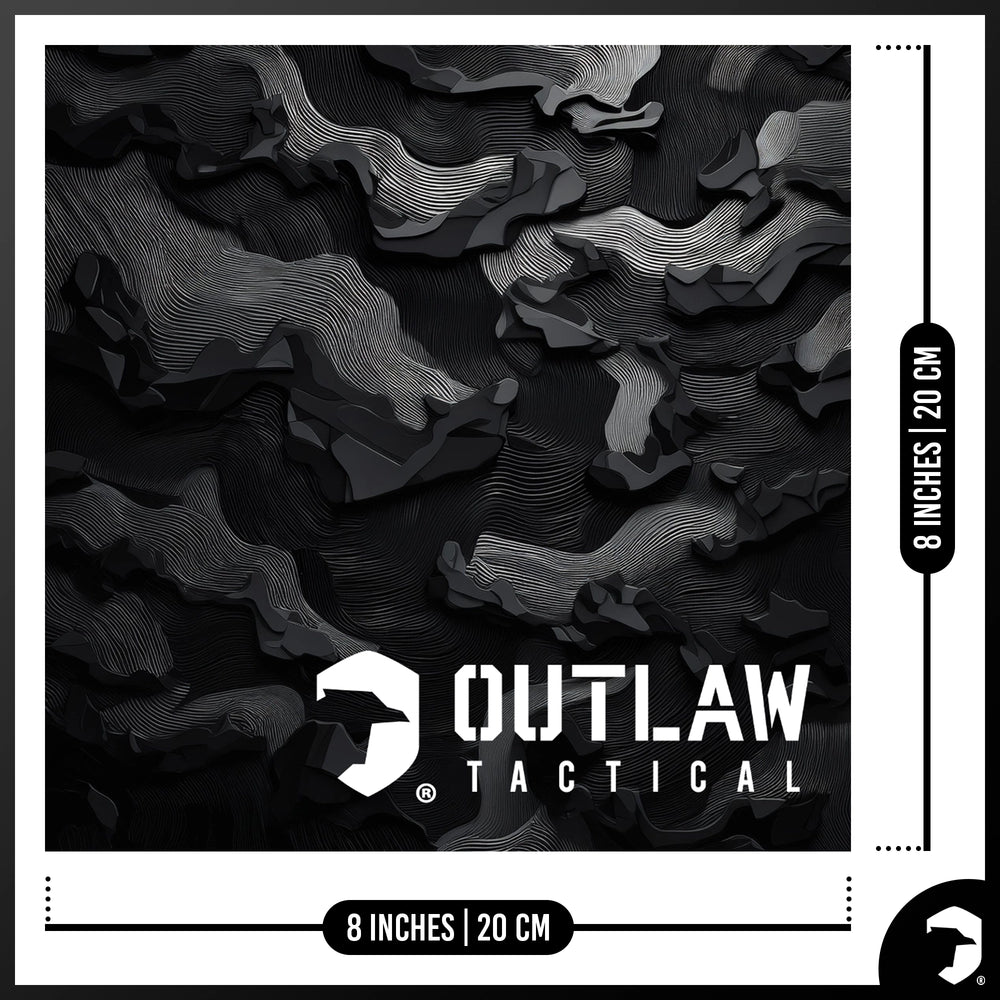 8 INCHES | 20 CM

OUTLAW
® TACTICAL

8 INCHES | 20 CM

®