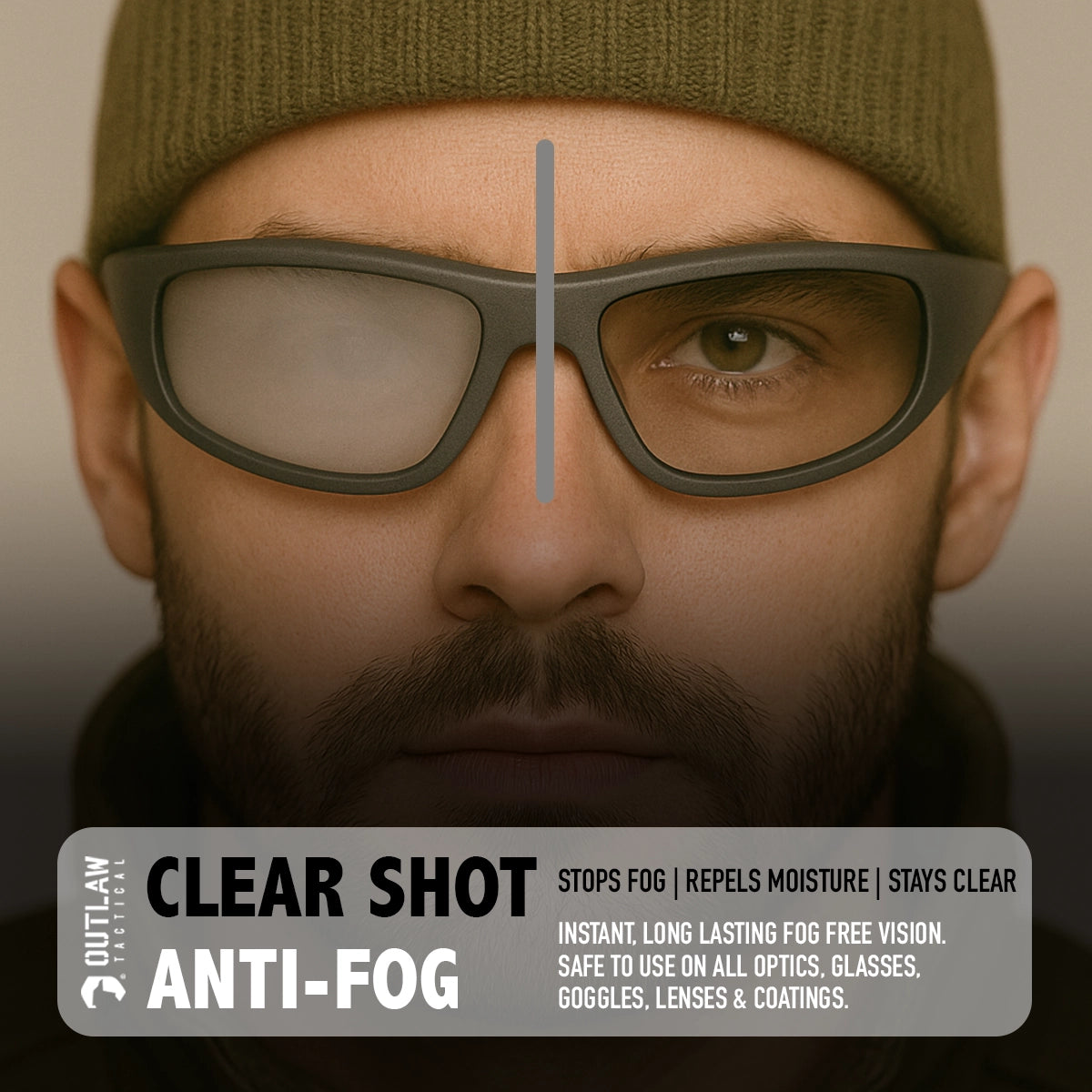 OUTLAW TACTICAL

CLEAR SHOT
ANTI-FOG

STOPS FOG | REPELS MOISTURE | STAYS CLEAR

INSTANT, LONG LASTING FOG FREE VISION. SAFE TO USE ON ALL OPTICS, GLASSES, GOGGLES, LENSES & COATINGS.