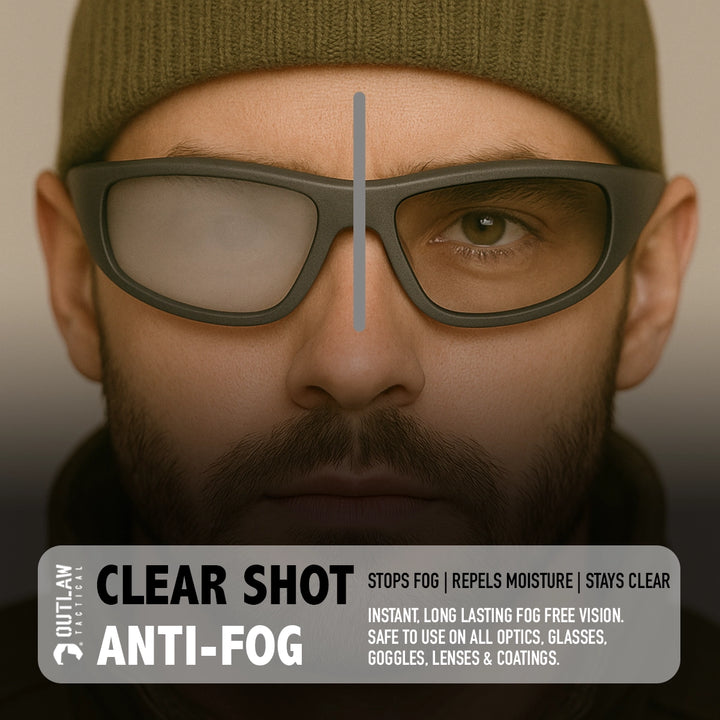 OUTLAW TACTICAL

CLEAR SHOT
ANTI-FOG

STOPS FOG | REPELS MOISTURE | STAYS CLEAR

INSTANT, LONG LASTING FOG FREE VISION. SAFE TO USE ON ALL OPTICS, GLASSES, GOGGLES, LENSES & COATINGS.