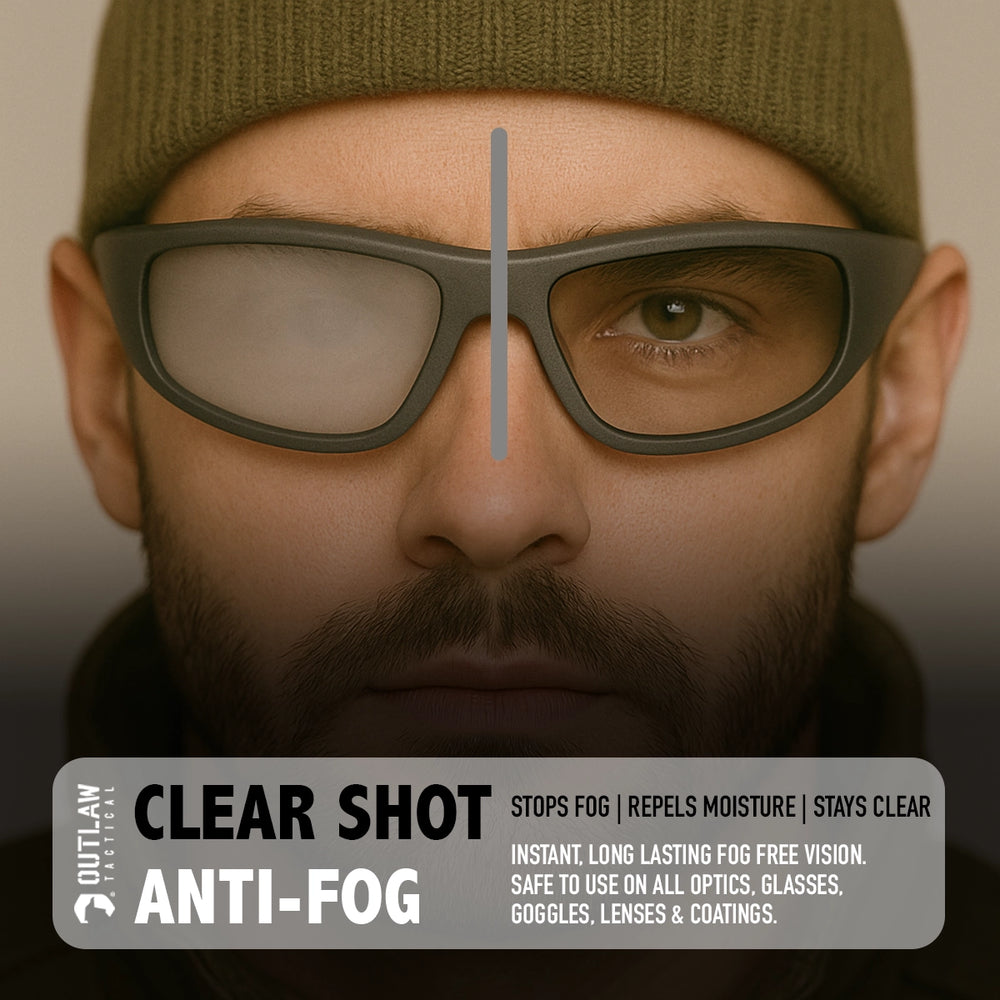 OUTLAW TACTICAL

CLEAR SHOT
ANTI-FOG

STOPS FOG | REPELS MOISTURE | STAYS CLEAR

INSTANT, LONG LASTING FOG FREE VISION. SAFE TO USE ON ALL OPTICS, GLASSES, GOGGLES, LENSES & COATINGS.