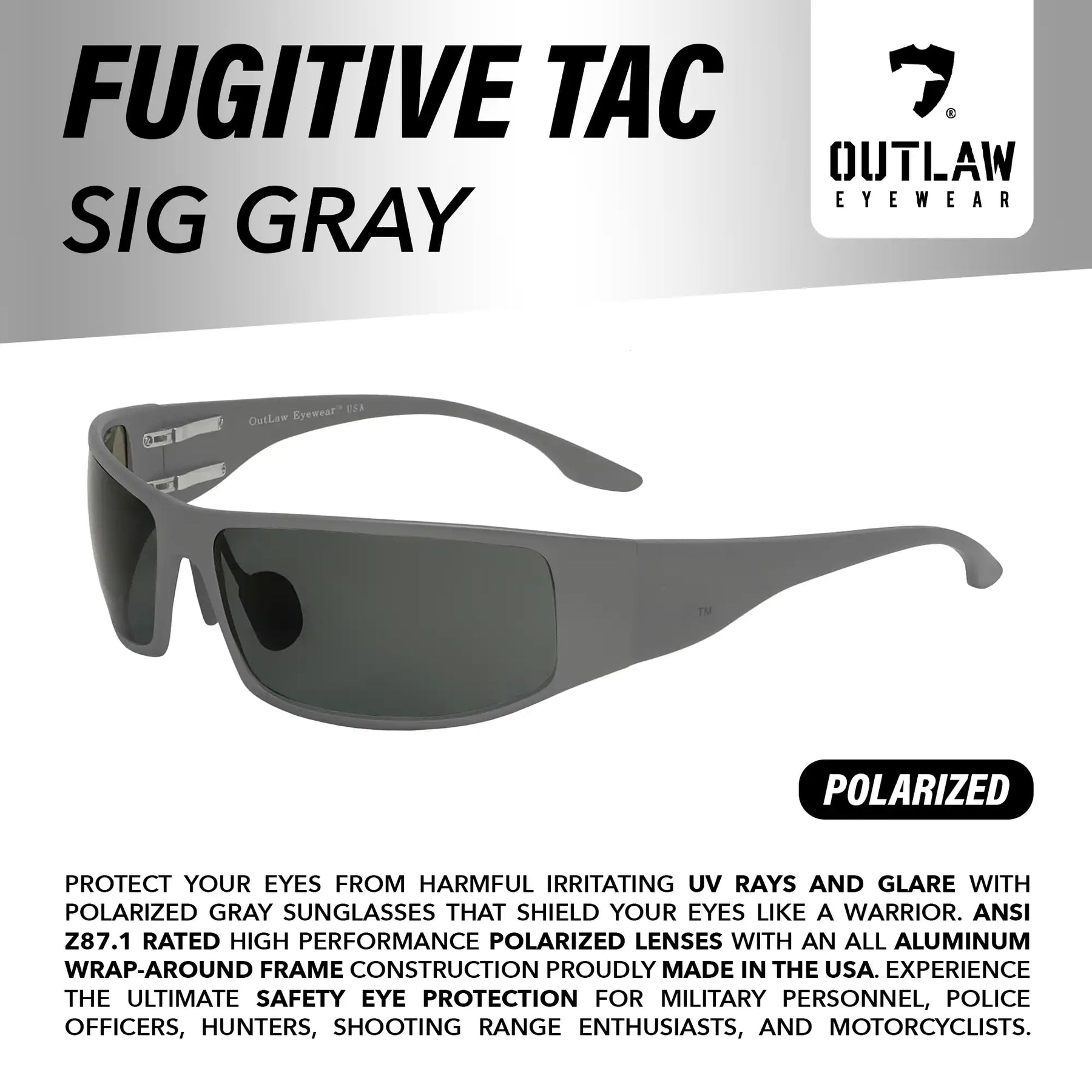 FUGITIVE TAC
SIG GRAY

®
OUTLAW
EYEWEAR

OutLaw Eyewear™ USA

TM

POLARIZED

PROTECT YOUR EYES FROM HARMFUL IRRITATING UV RAYS AND GLARE WITH POLARIZED GRAY SUNGLASSES THAT SHIELD YOUR EYES LIKE A WARRIOR. ANSI Z87.1 RATED HIGH PERFORMANCE POLARIZED LENSES WITH AN ALL ALUMINUM WRAP-AROUND FRAME CONSTRUCTION PROUDLY MADE IN THE USA. EXPERIENCE THE ULTIMATE SAFETY EYE PROTECTION FOR MILITARY PERSONNEL, POLICE OFFICERS, HUNTERS, SHOOTING RANGE ENTHUSIASTS, AND MOTORCYCLISTS.