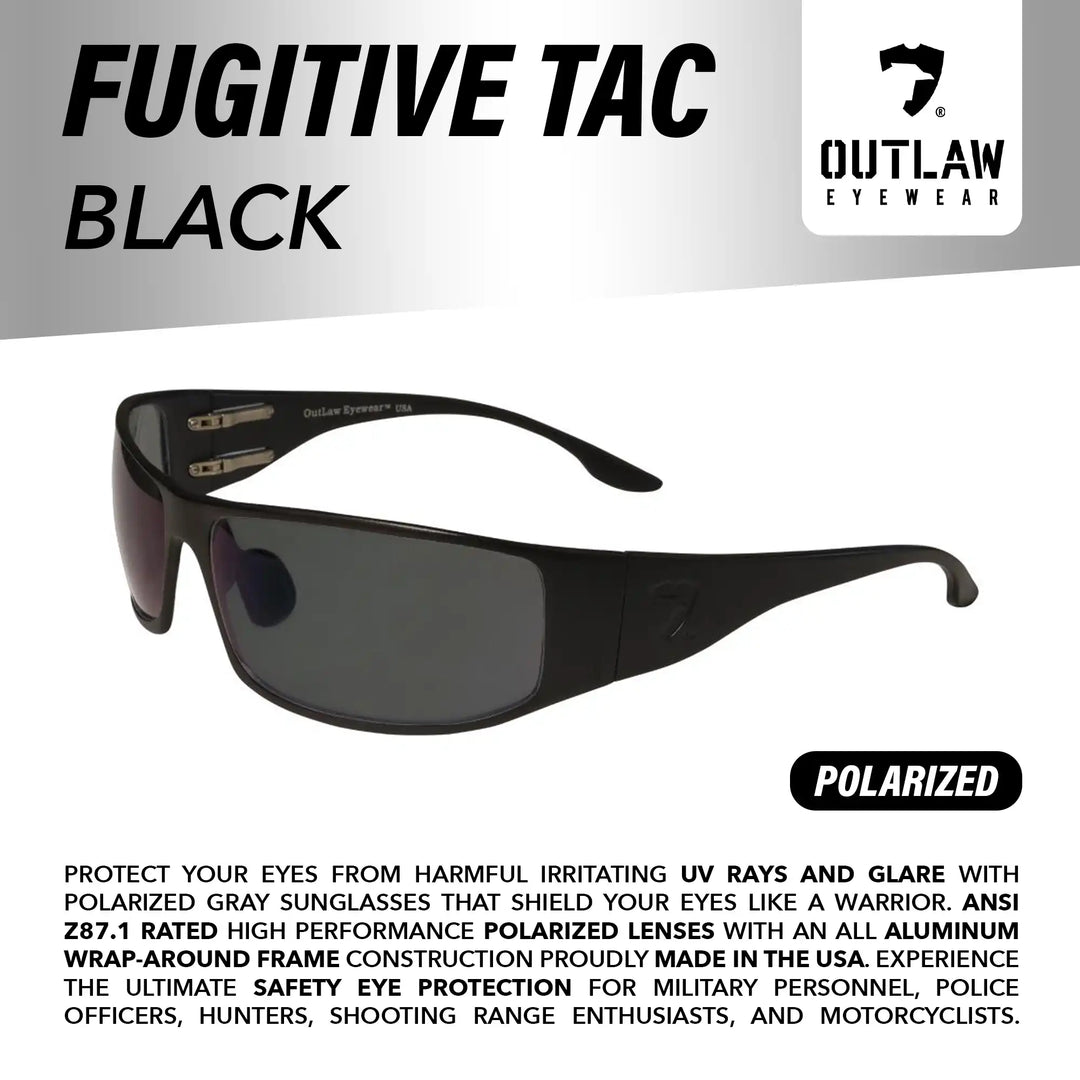 FUGITIVE TAC
BLACK

®
OUTLAW
EYEWEAR

OutLaw Eyewear™ USA

POLARIZED

PROTECT YOUR EYES FROM HARMFUL IRRITATING UV RAYS AND GLARE WITH POLARIZED GRAY SUNGLASSES THAT SHIELD YOUR EYES LIKE A WARRIOR. ANSI Z87.1 RATED HIGH PERFORMANCE POLARIZED LENSES WITH AN ALL ALUMINUM WRAP-AROUND FRAME CONSTRUCTION PROUDLY MADE IN THE USA. EXPERIENCE THE ULTIMATE SAFETY EYE PROTECTION FOR MILITARY PERSONNEL, POLICE OFFICERS, HUNTERS, SHOOTING RANGE ENTHUSIASTS, AND MOTORCYCLISTS.